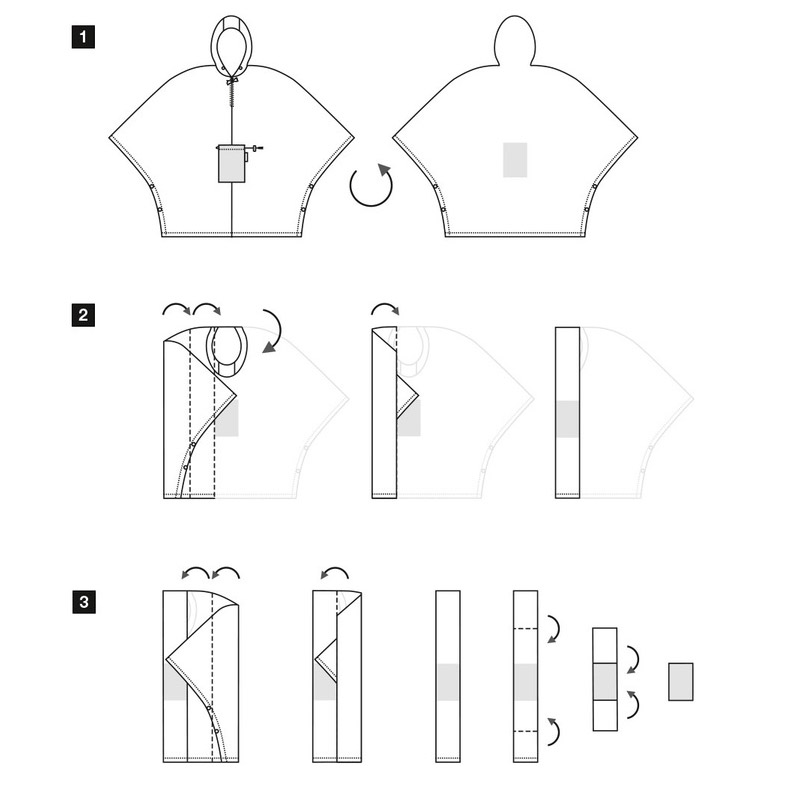 1

2

3